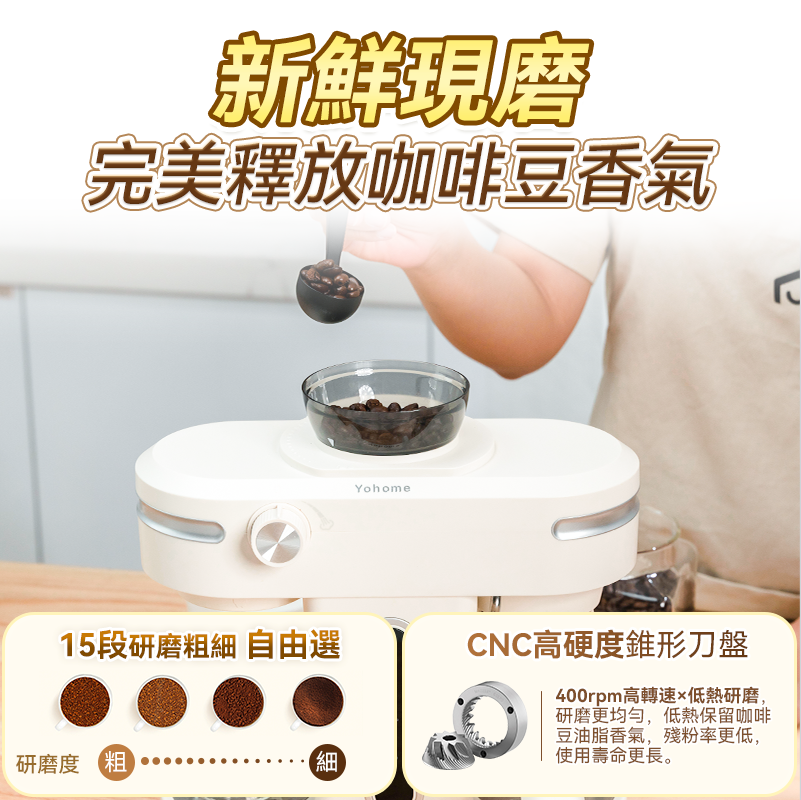 新鮮現磨
完美釋放咖啡豆香氣

Yohome

15段研磨粗細 自由選

研磨度 粗 細

CNC高硬度錐形刀盤

400rpm高轉速×低熱研磨，研磨更均勻，低熱保留咖啡豆油脂香氣，殘粉率更低，使用壽命更長。